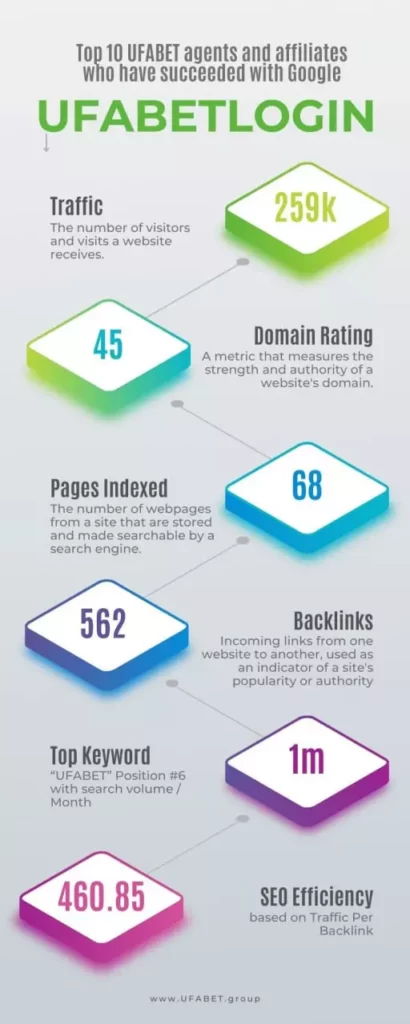 Top 10 UFABET agents and affiliates who have succeeded with Google

UFABETLOGIN

Traffic
The number of visitors and visits a website receives.

259k

45

Domain Rating
A metric that measures the strength and authority of a website's domain.

Pages Indexed
The number of webpages from a site that are stored and made searchable by a search engine.

68

562

Backlinks
Incoming links from one website to another, used as an indicator of a site's popularity or authority

Top Keyword
"UFABET" Position #6 with search volume / Month

1m

460.85

SEO Efficiency
based on Traffic Per Backlink

www.UFABET.group