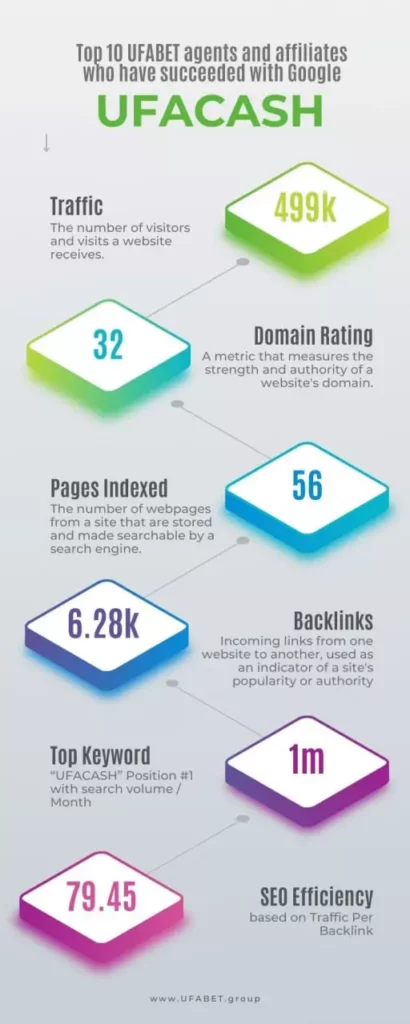 Top 10 UFABET agents and affiliates who have succeeded with Google

UFACASH

Traffic
The number of visitors and visits a website receives.

499k

32

Domain Rating
A metric that measures the strength and authority of a website's domain.

Pages Indexed
The number of webpages from a site that are stored and made searchable by a search engine.

56

6.28k

Backlinks
Incoming links from one website to another, used as an indicator of a site's popularity or authority

Top Keyword
"UFACASH" Position #1 with search volume / Month

1m

79.45

SEO Efficiency
based on Traffic Per Backlink

www.UFABET.group