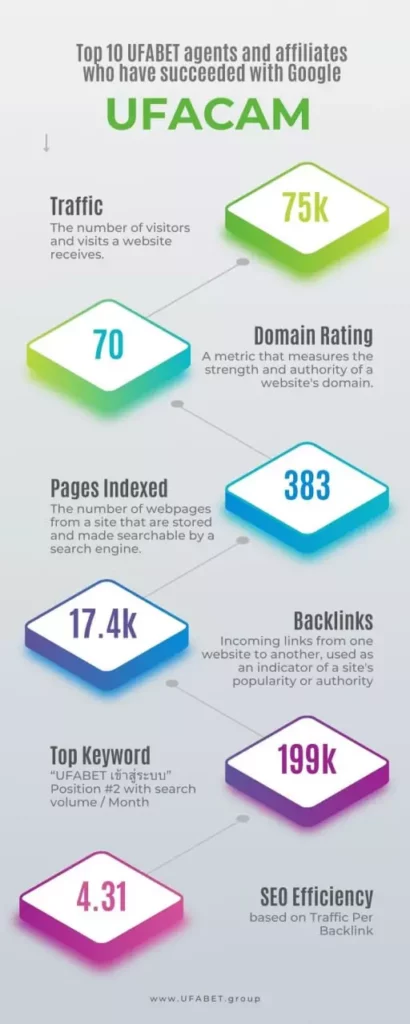 Top 10 UFABET agents and affiliates who have succeeded with Google

UFACAM

Traffic
The number of visitors and visits a website receives.

75k

70

Domain Rating
A metric that measures the strength and authority of a website's domain.

Pages Indexed
The number of webpages from a site that are stored and made searchable by a search engine.

383

17.4k

Backlinks
Incoming links from one website to another, used as an indicator of a site's popularity or authority

Top Keyword
"UFABET เข้าสู่ระบบ" Position #2 with search volume / Month

199k

4.31

SEO Efficiency
based on Traffic Per Backlink

www.UFABET.group