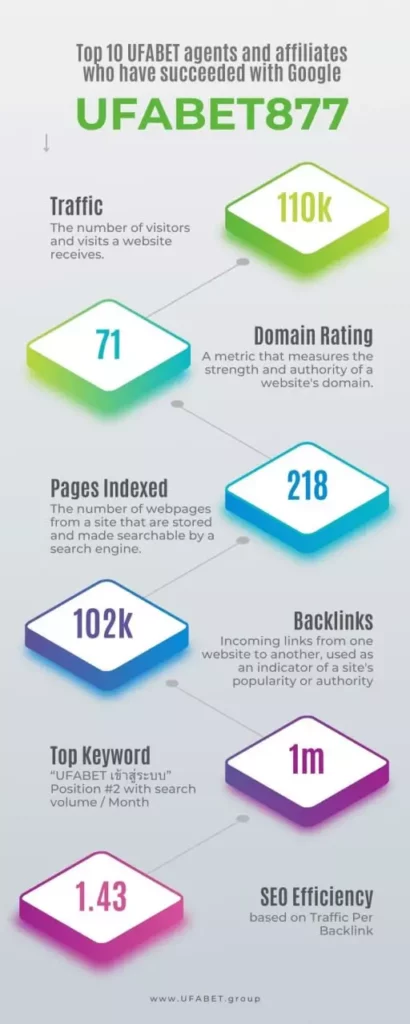 Top 10 UFABET agents and affiliates who have succeeded with Google

UFABET877

Traffic
The number of visitors and visits a website receives.

110k

71

Domain Rating
A metric that measures the strength and authority of a website's domain.

Pages Indexed
The number of webpages from a site that are stored and made searchable by a search engine.

218

102k

Backlinks
Incoming links from one website to another, used as an indicator of a site's popularity or authority

Top Keyword
"UFABET เข้าสู่ระบบ" Position #2 with search volume / Month

1m

1.43

SEO Efficiency
based on Traffic Per Backlink

www.UFABET.group