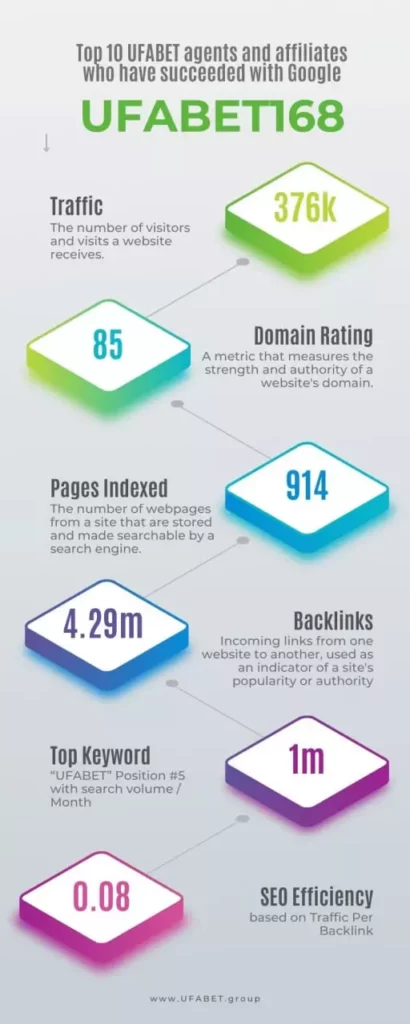 Top 10 UFABET agents and affiliates who have succeeded with Google

UFABET168

Traffic
The number of visitors and visits a website receives.

376k

85

Domain Rating
A metric that measures the strength and authority of a website's domain.

Pages Indexed
The number of webpages from a site that are stored and made searchable by a search engine.

914

4.29m

Backlinks
Incoming links from one website to another, used as an indicator of a site's popularity or authority

Top Keyword
"UFABET" Position #5 with search volume / Month

1m

0.08

SEO Efficiency
based on Traffic Per Backlink

www.UFABET.group