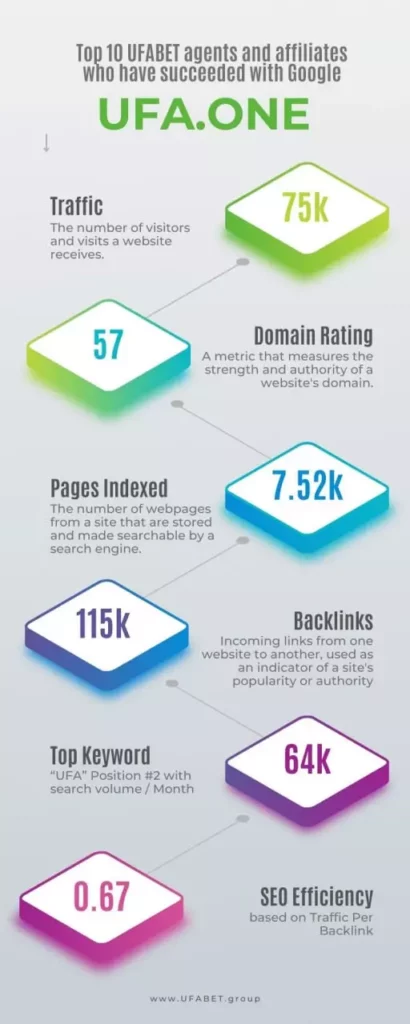 Top 10 UFABET agents and affiliates who have succeeded with Google

UFA.ONE

Traffic
The number of visitors and visits a website receives.

75k

57

Domain Rating
A metric that measures the strength and authority of a website's domain.

Pages Indexed
The number of webpages from a site that are stored and made searchable by a search engine.

7.52k

115k

Backlinks
Incoming links from one website to another, used as an indicator of a site's popularity or authority

Top Keyword
"UFA" Position #2 with search volume / Month

64k

0.67

SEO Efficiency
based on Traffic Per Backlink

www.UFABET.group